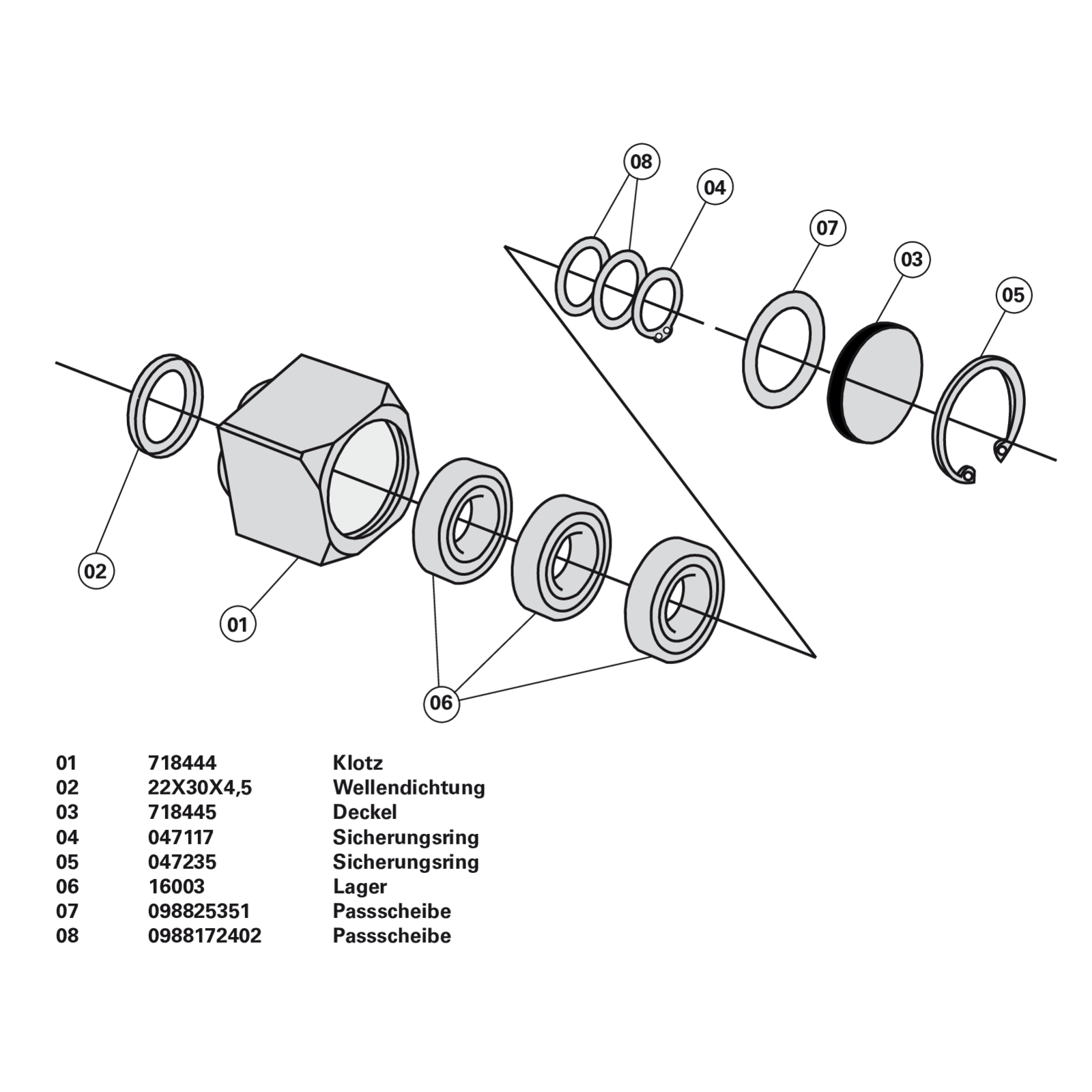 08
04
07
03
05
02
01
06

| 01 | 718444 | Klotz |
|---|---|---|
| 02 | 22X30X4,5 | Wellendichtung |
| 03 | 718445 | Deckel |
| 04 | 047117 | Sicherungsring |
| 05 | 047235 | Sicherungsring |
| 06 | 16003 | Lager |
| 07 | 098825351 | Passscheibe |
| 08 | 0988172402 | Passscheibe |