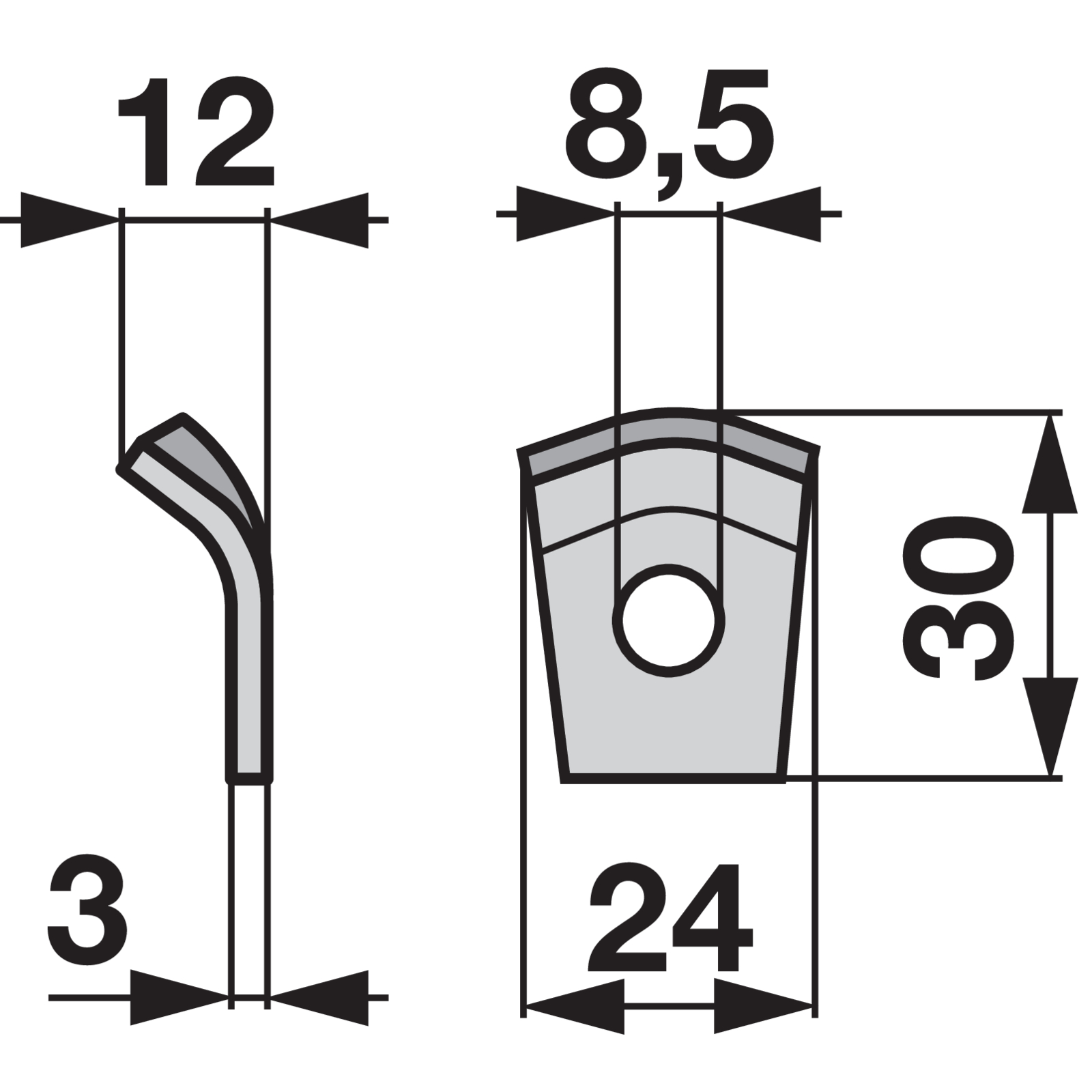 12

8,5

30

3

24