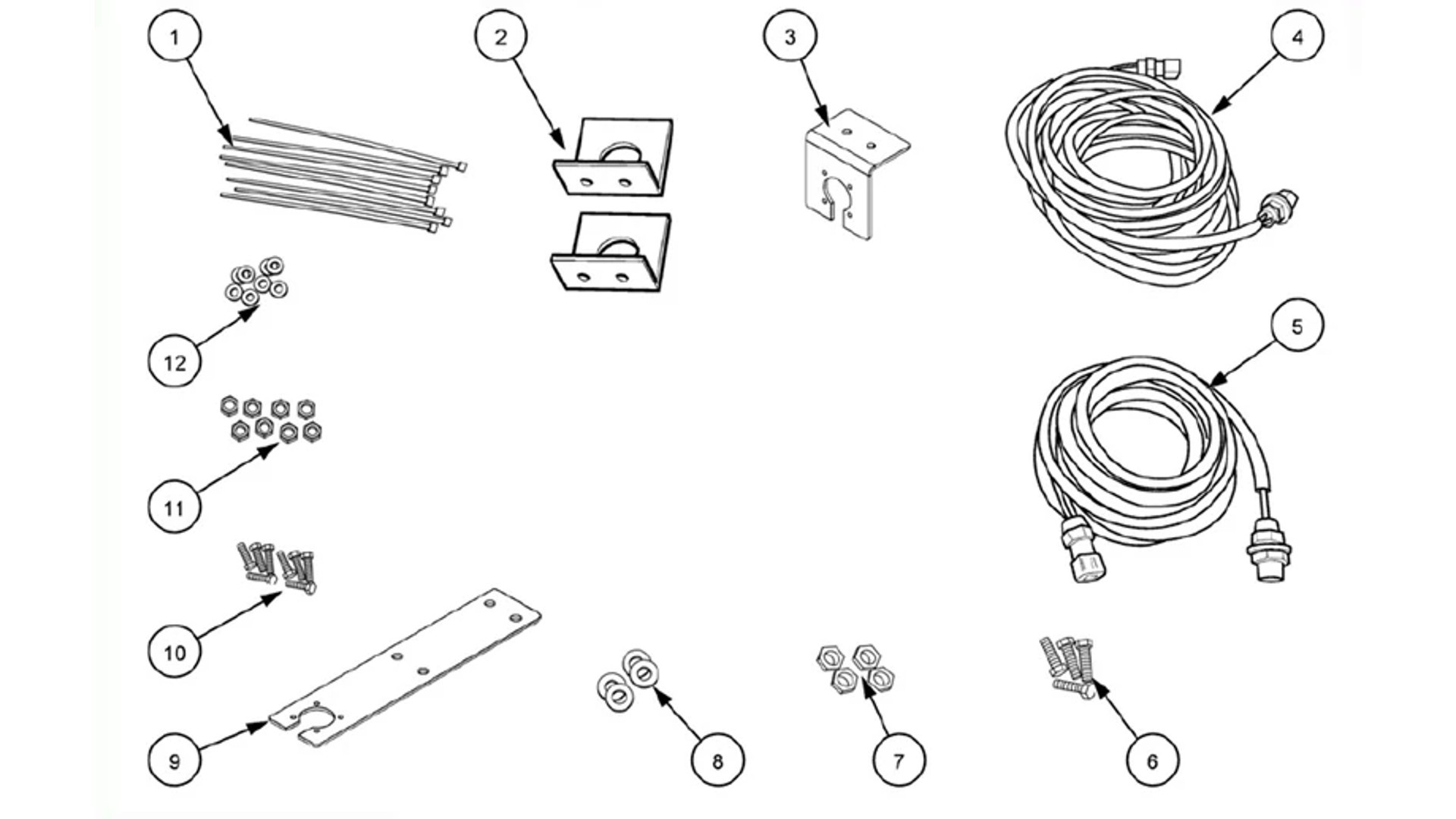 1
2
3
4
12
5
11
10
9
8
7
6