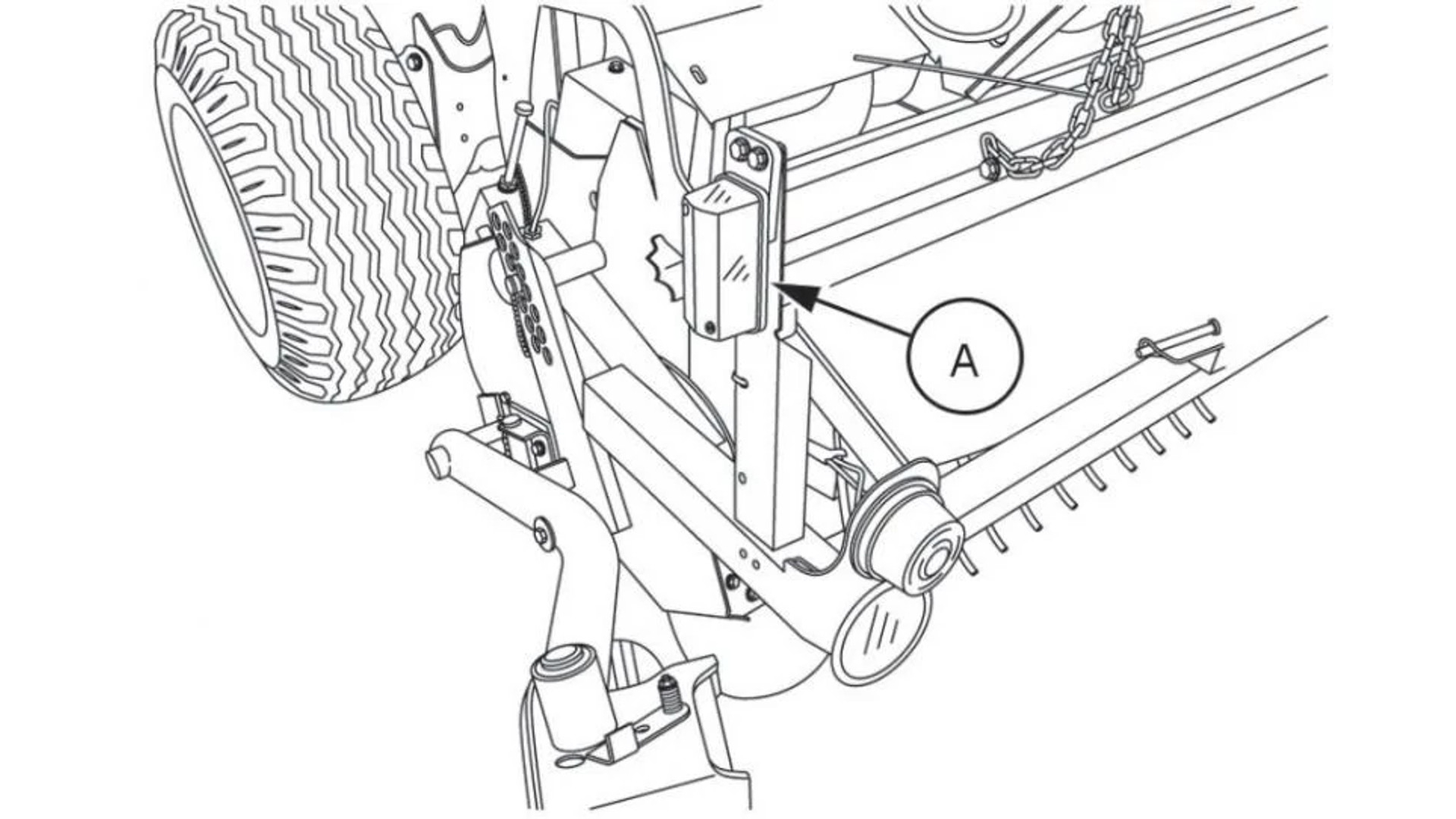 A