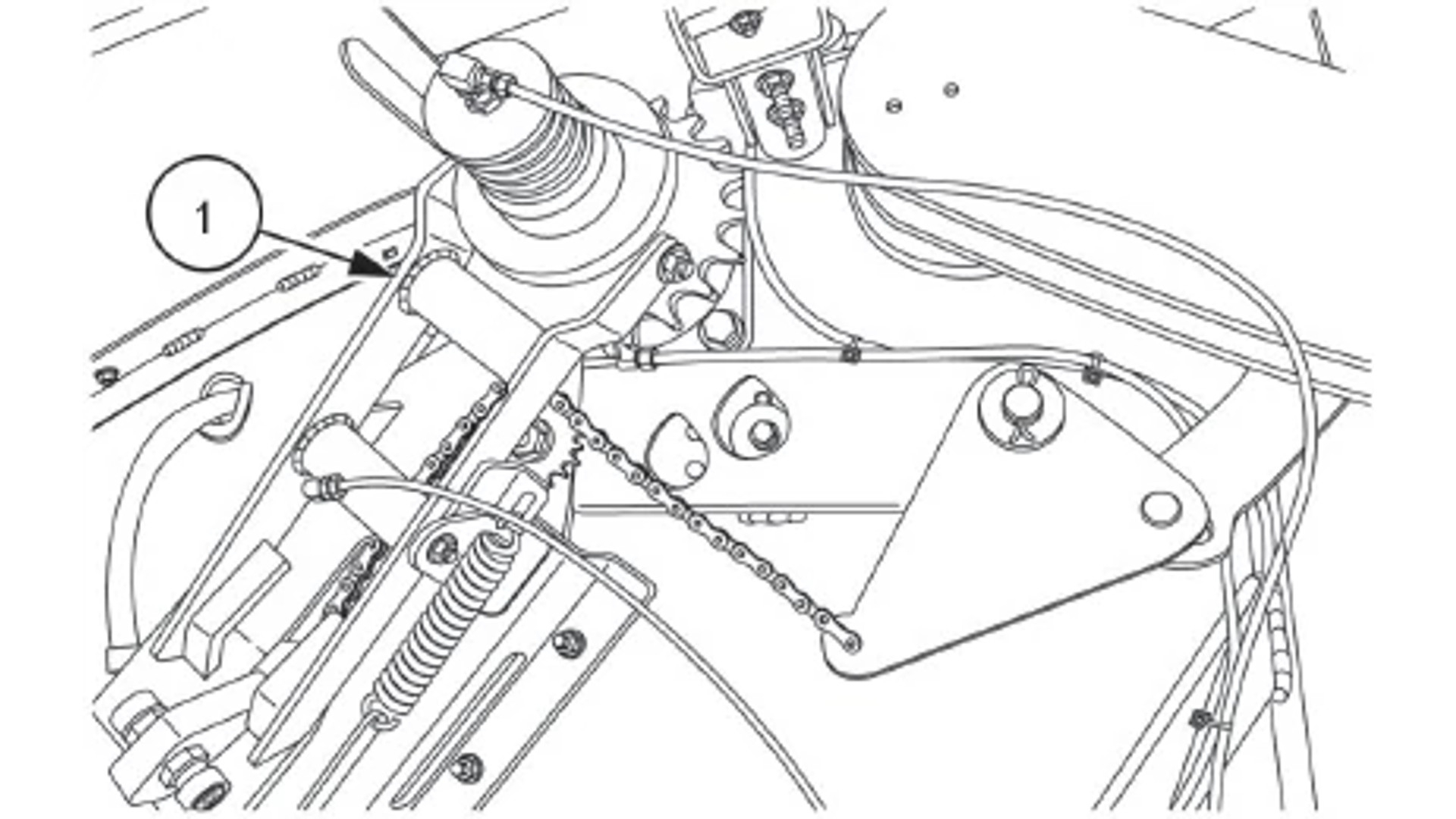 1