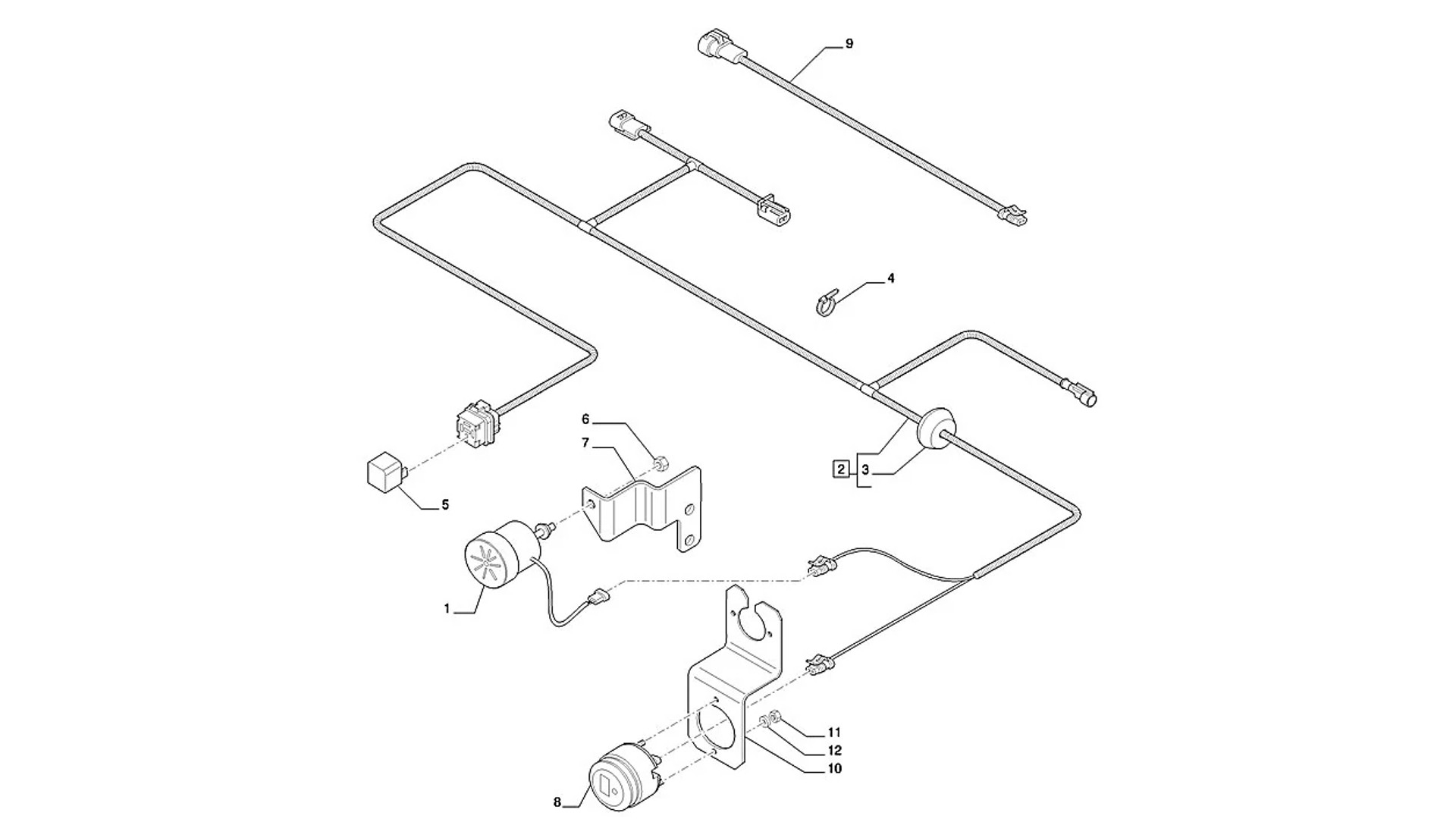 9
4
6
7
2
3
5
1
11
12
10
8