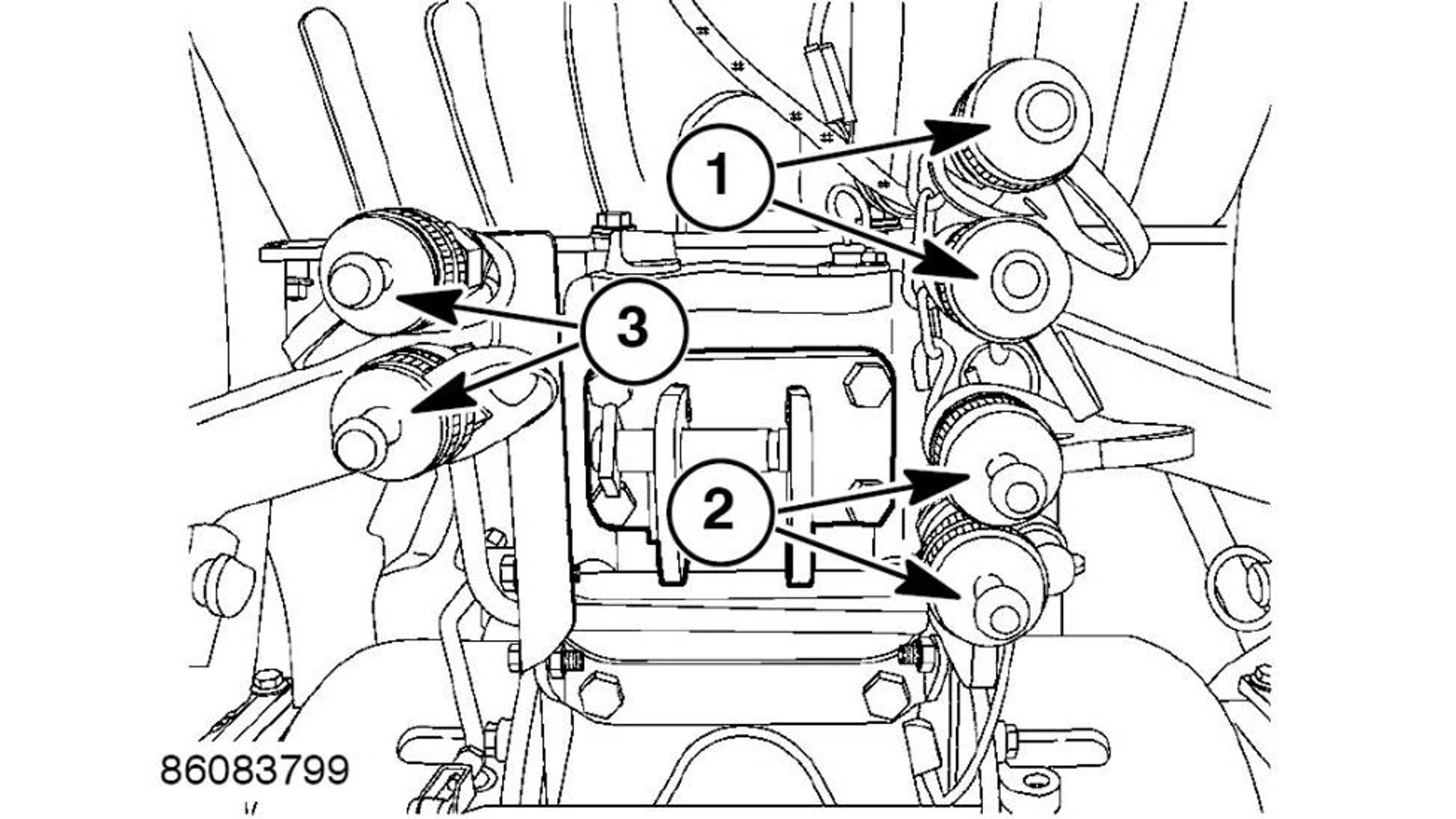 1
3
2
86083799