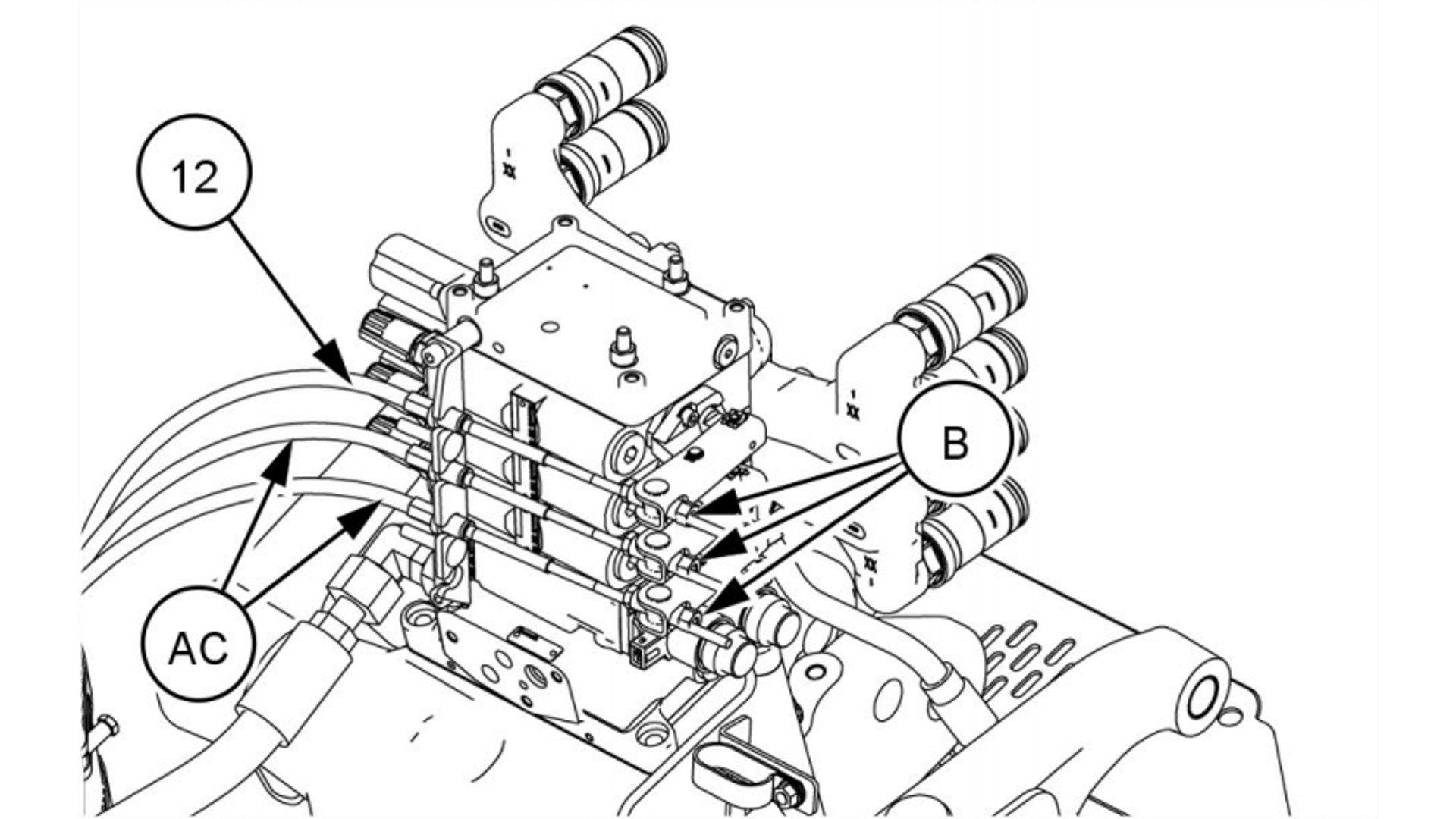 12

B

AC