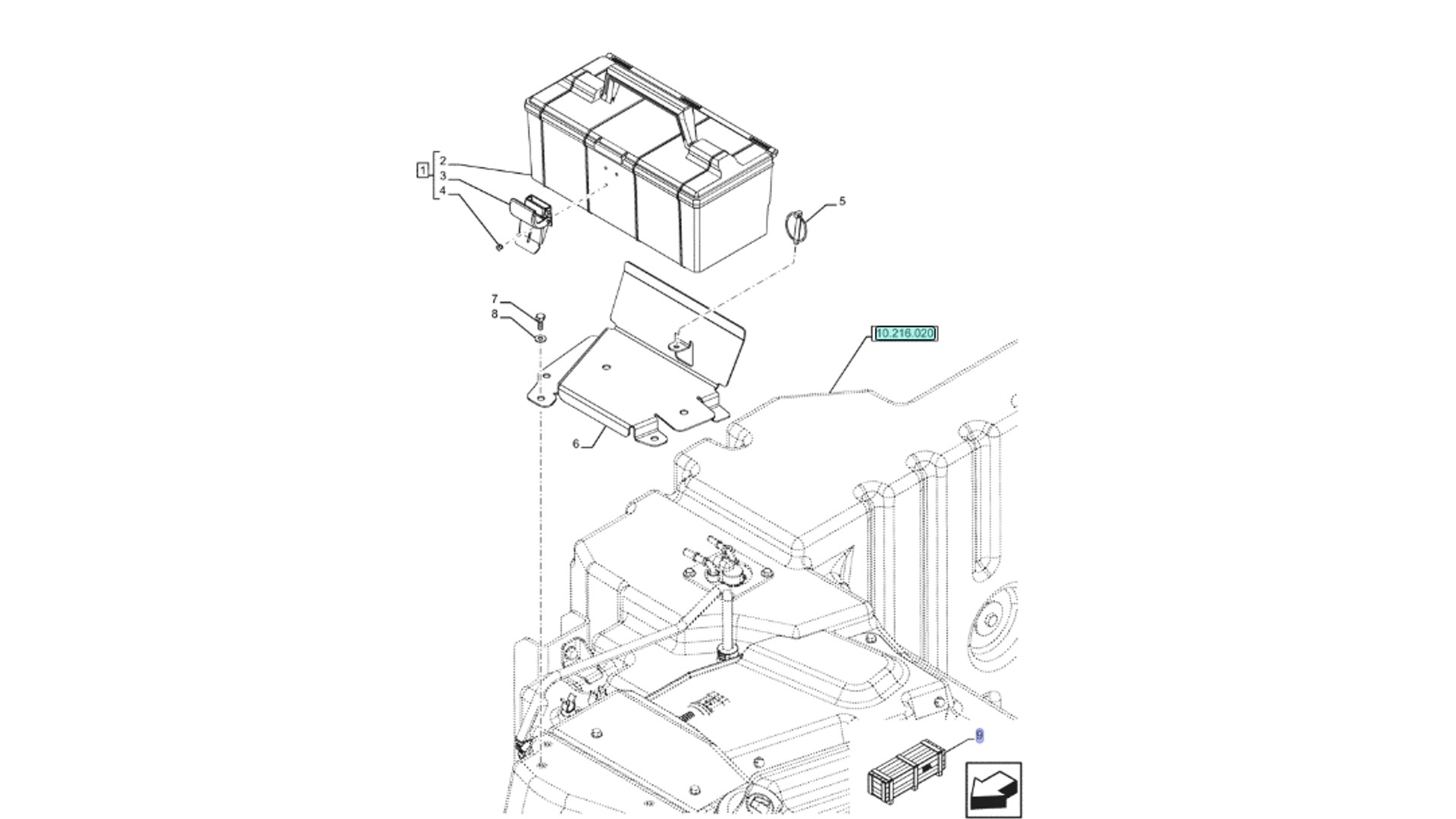 1
2
3
4
5
7
8
10.216.020
6
9