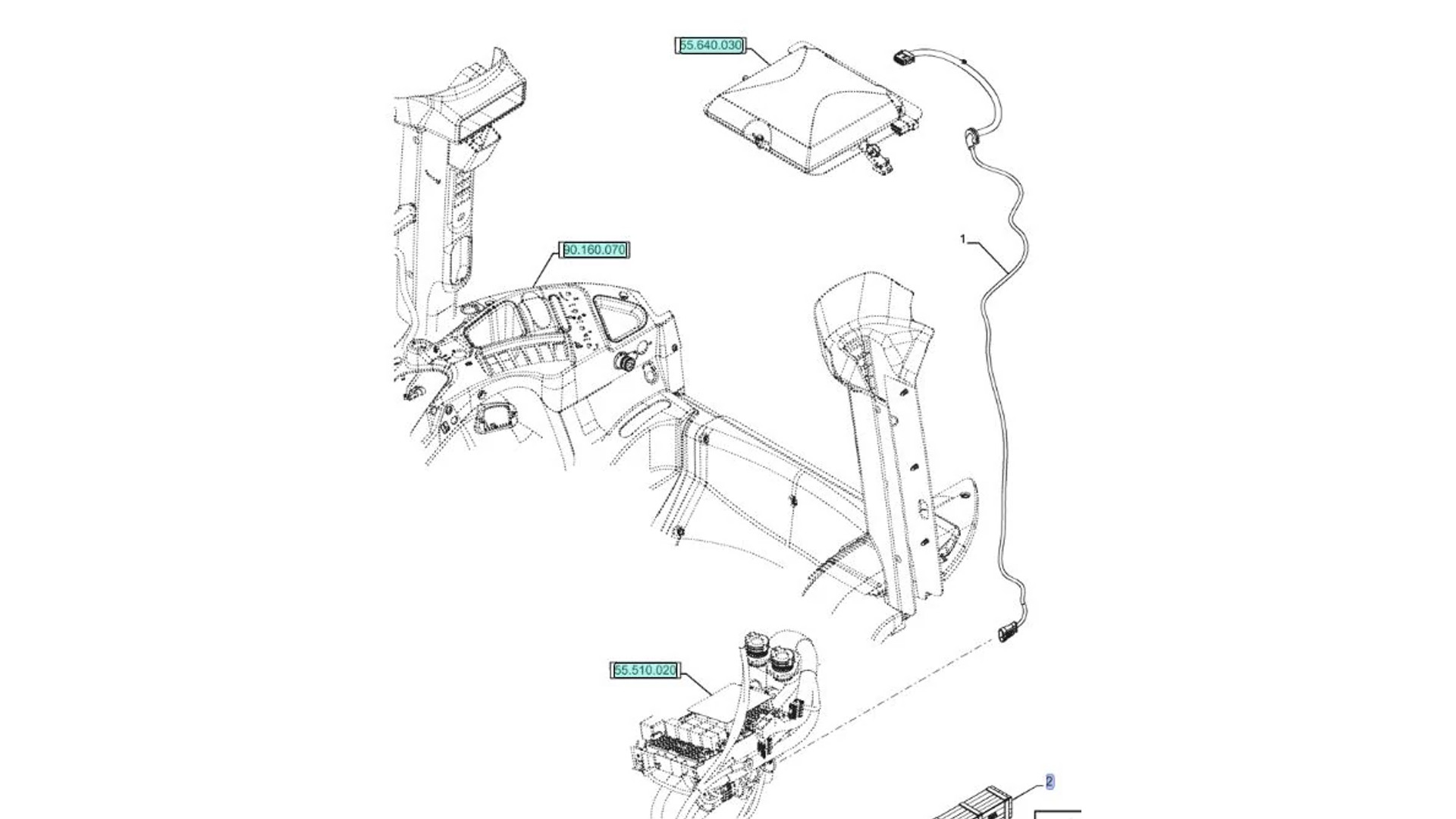 55.640.030

90.160.070

1

55.510.020

2