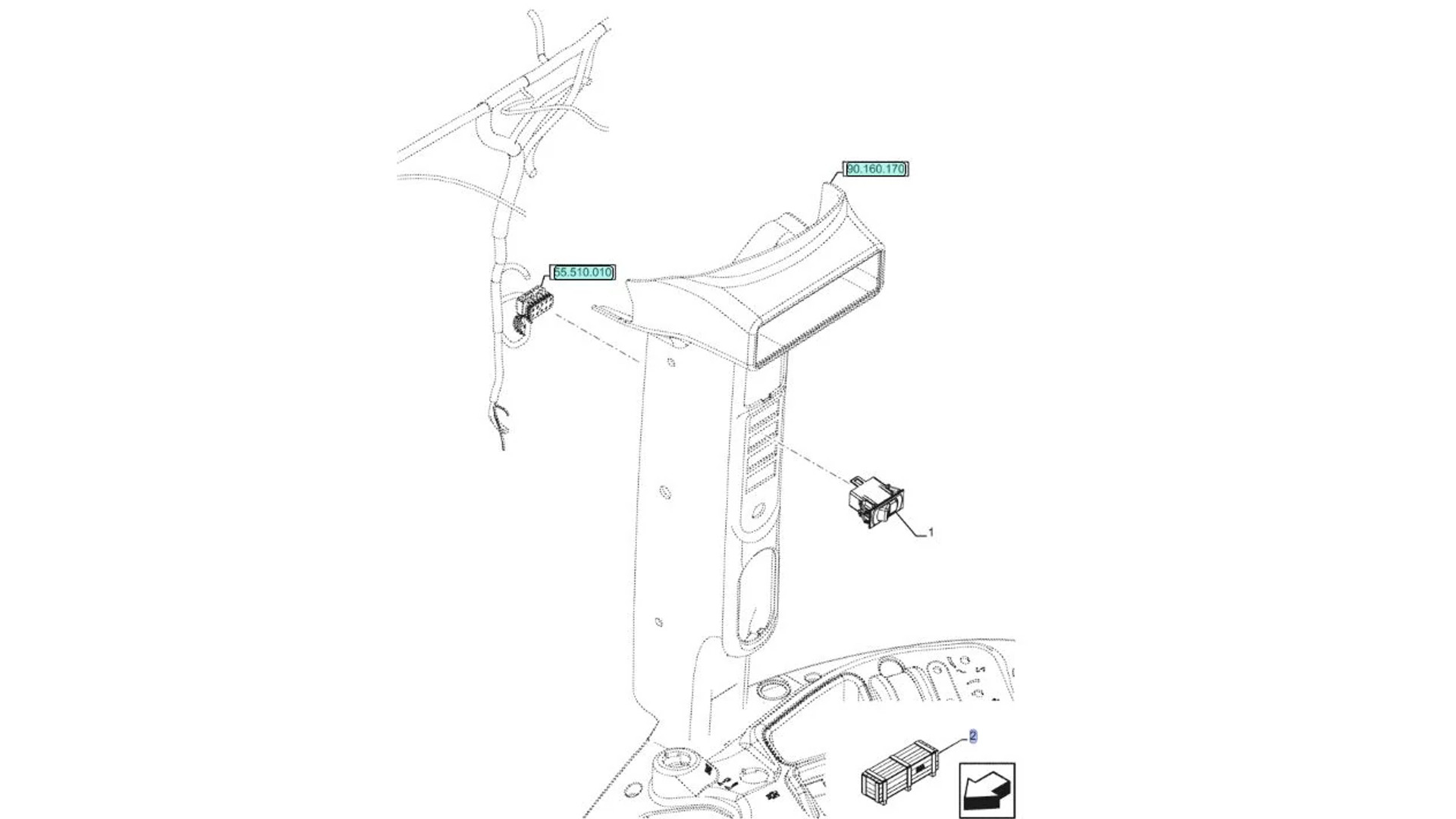 90.160.170

55.510.010

1

2