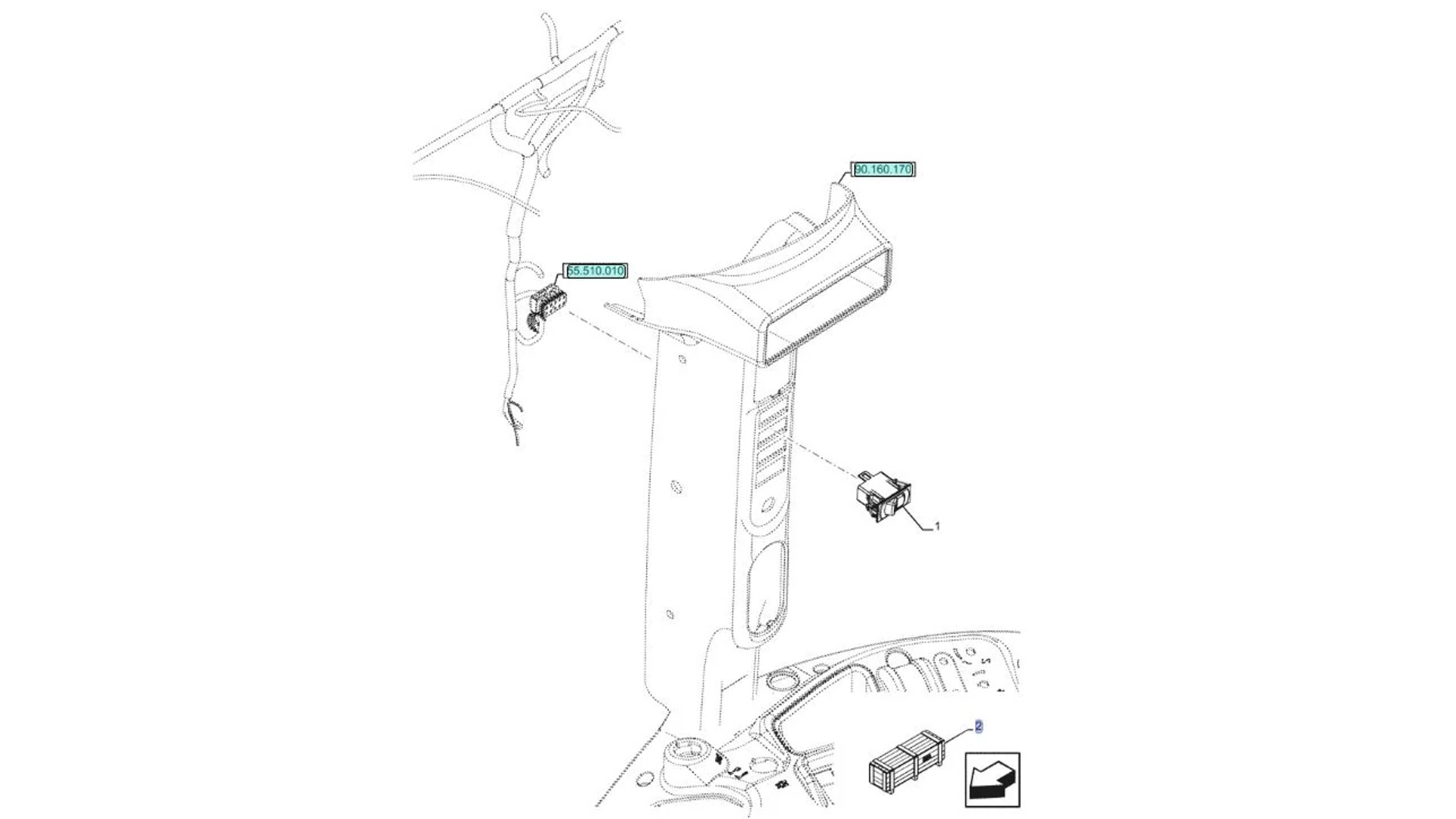 90.160.170

55.510.010

1

2