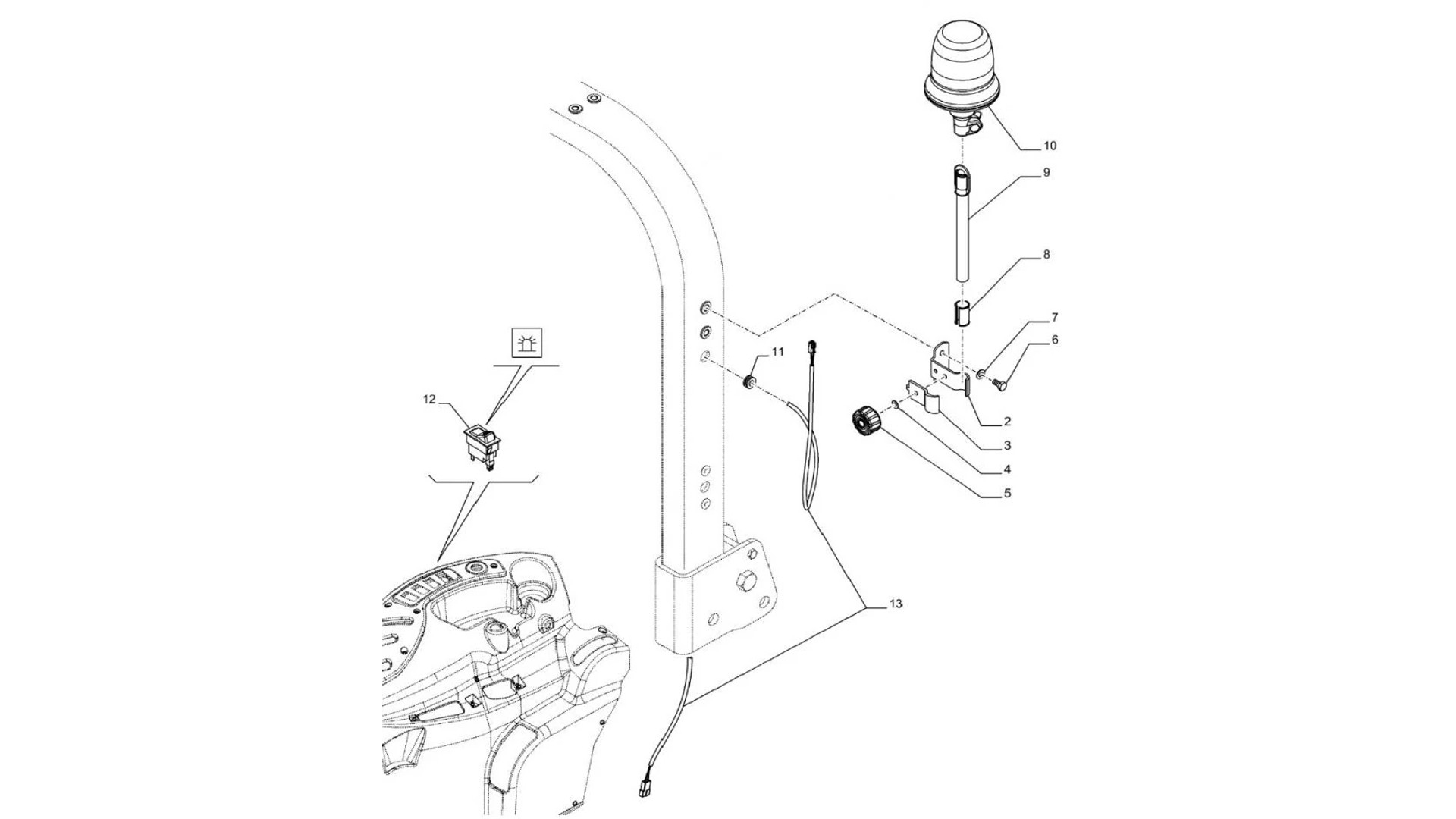 10
9
8
7
6
11
12
2
3
4
5
13