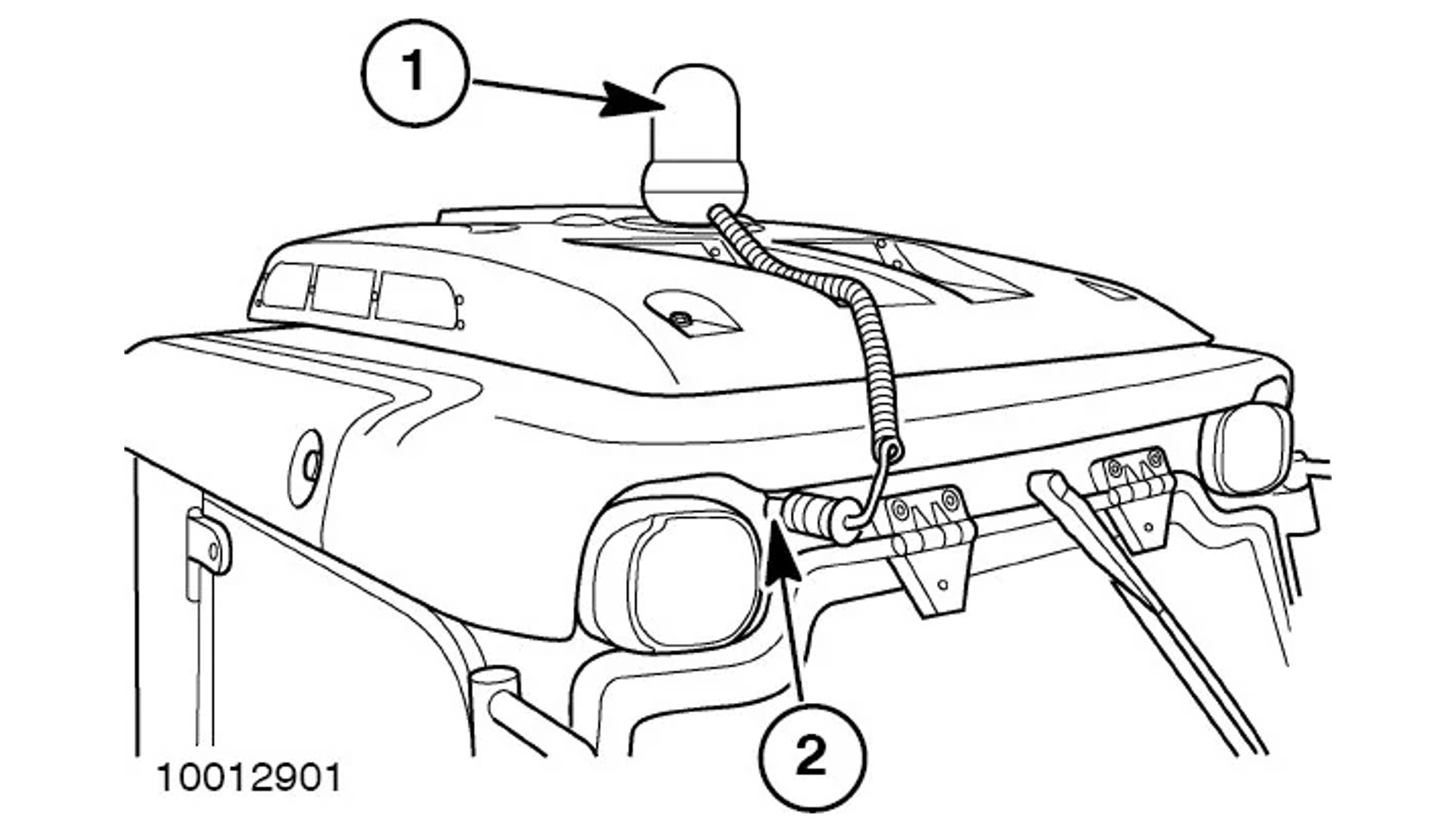 1

2

10012901