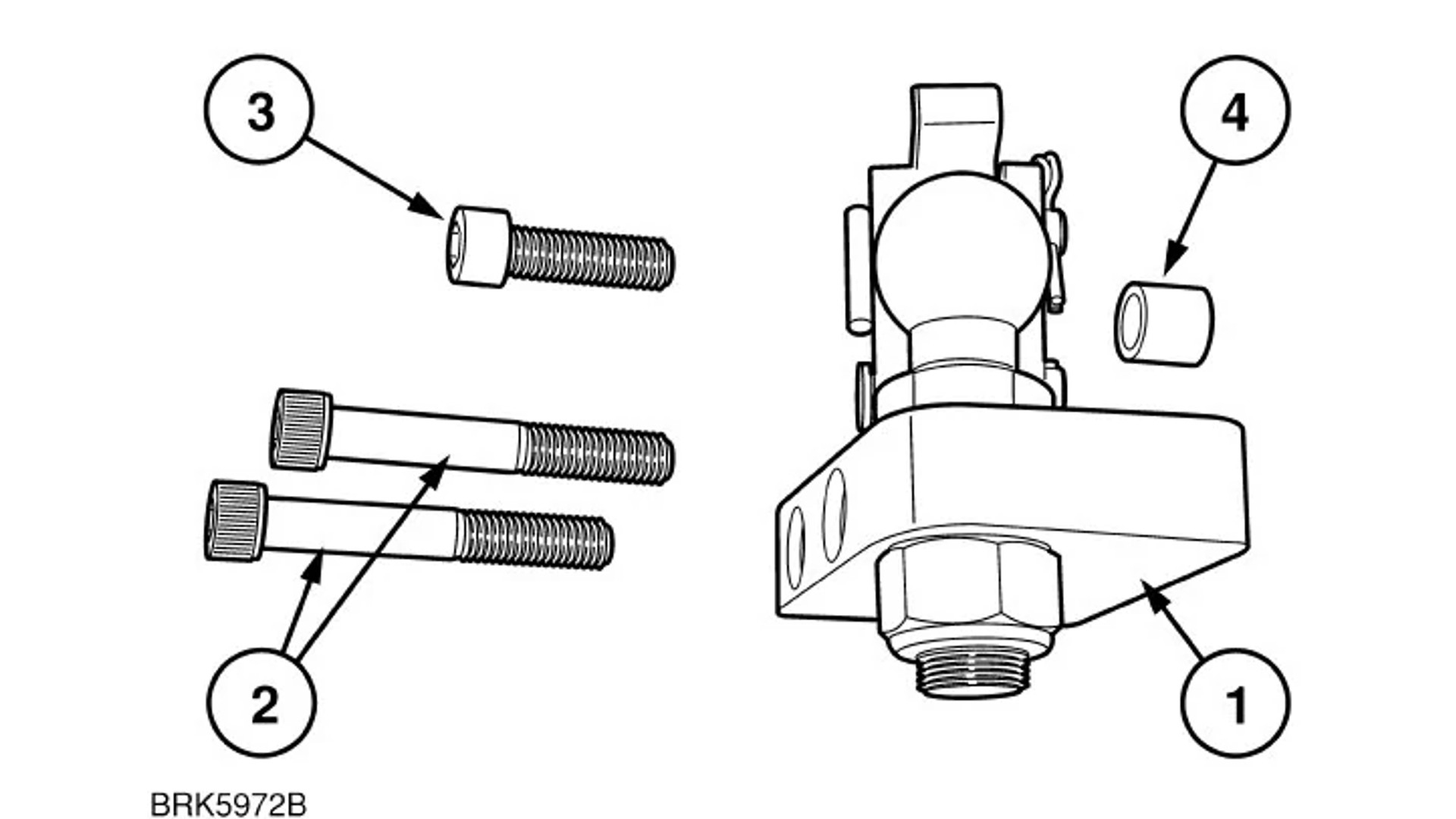 3

4

2

1

BRK5972B