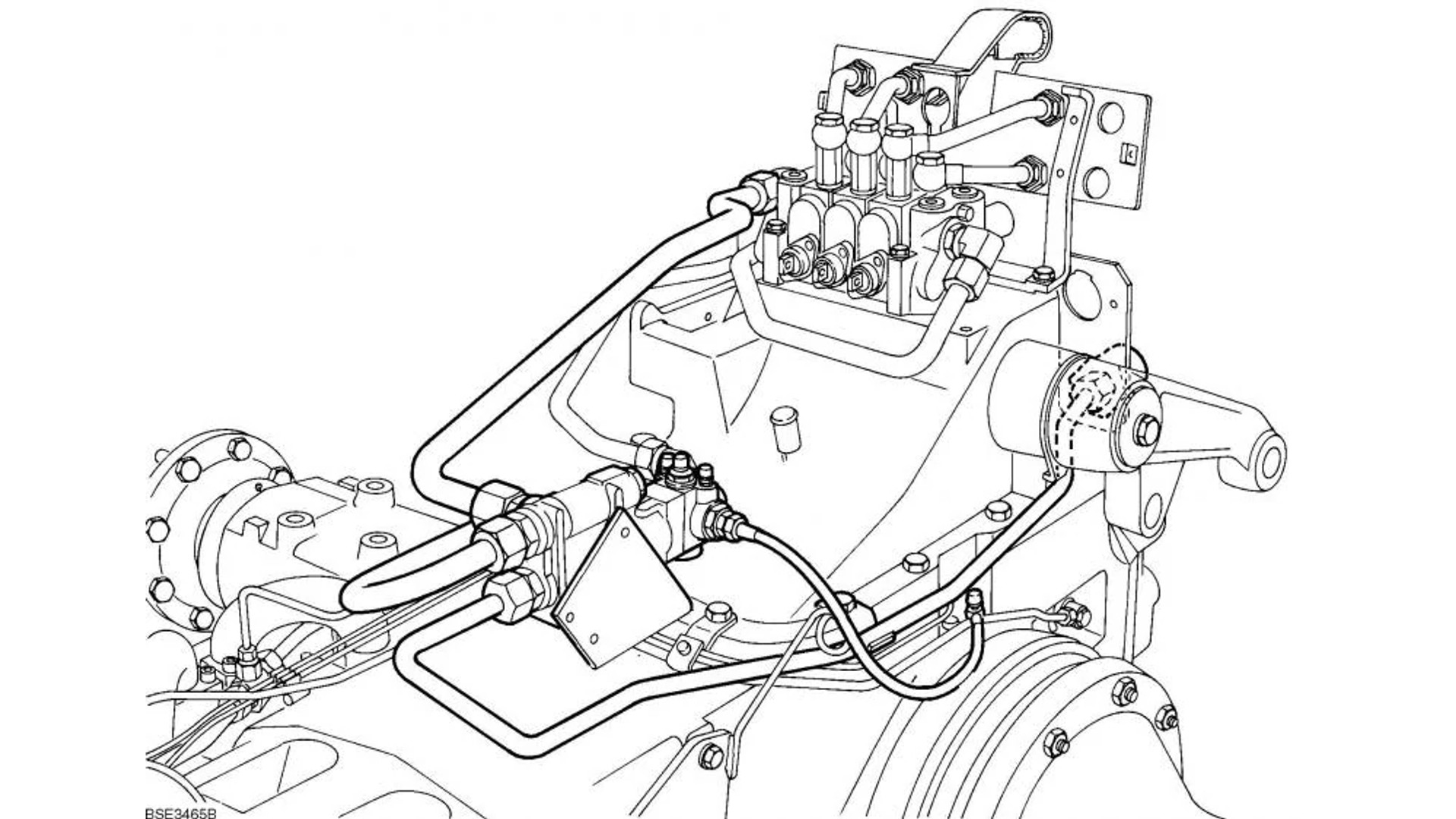 BSE3465B