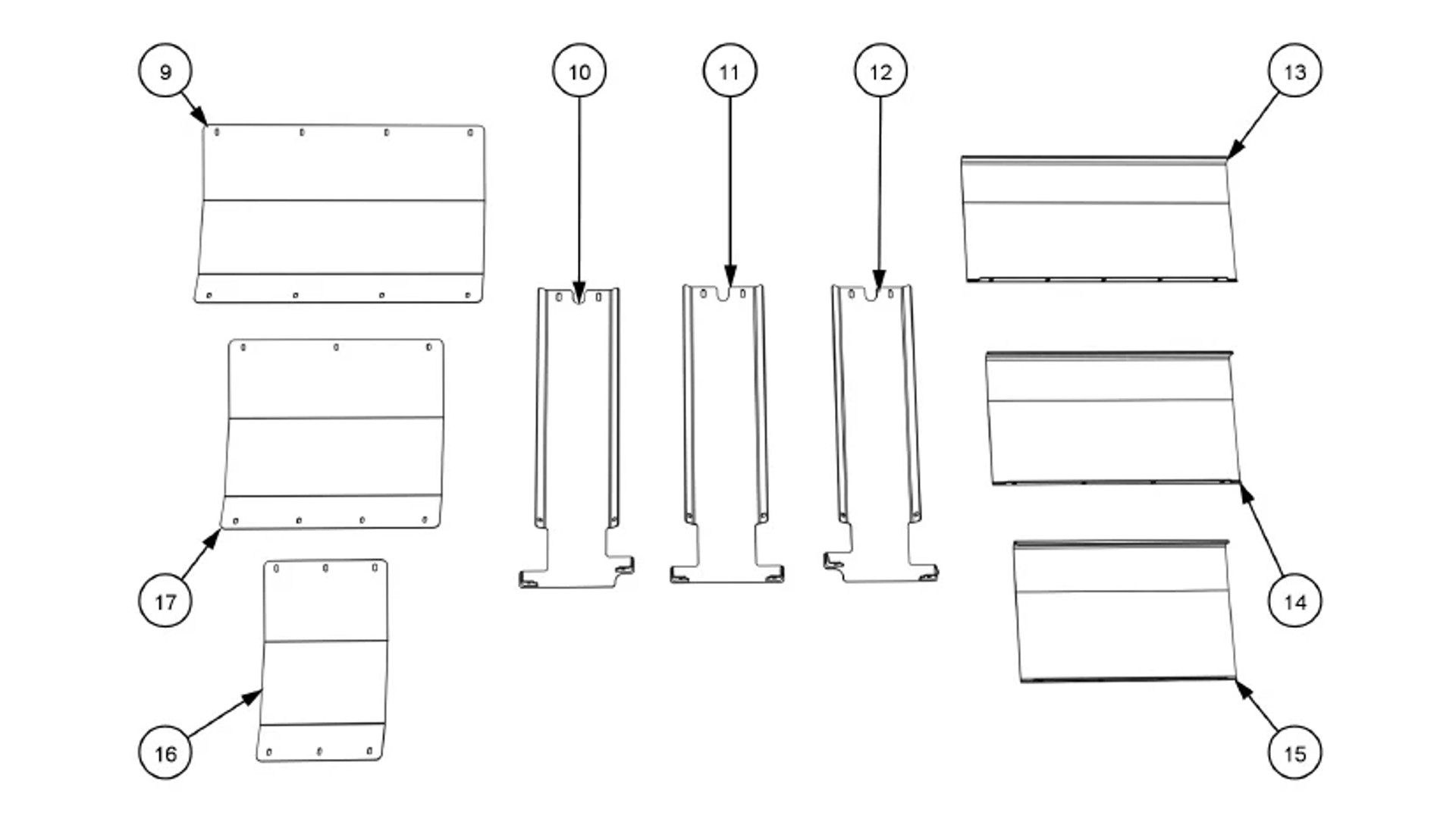 9
10
11
12
13
17
14
16
15