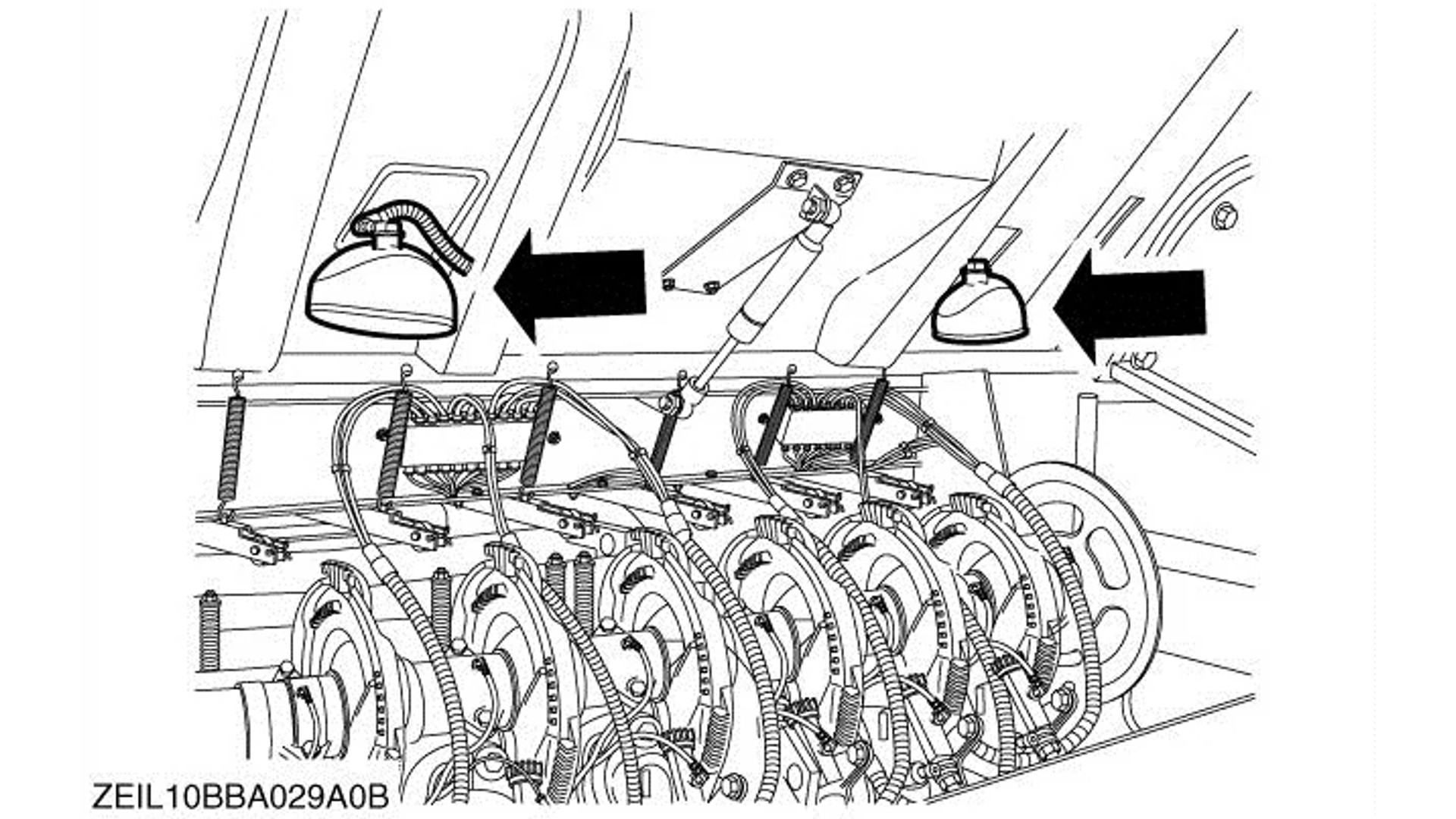 ZEIL10BBA029A0B