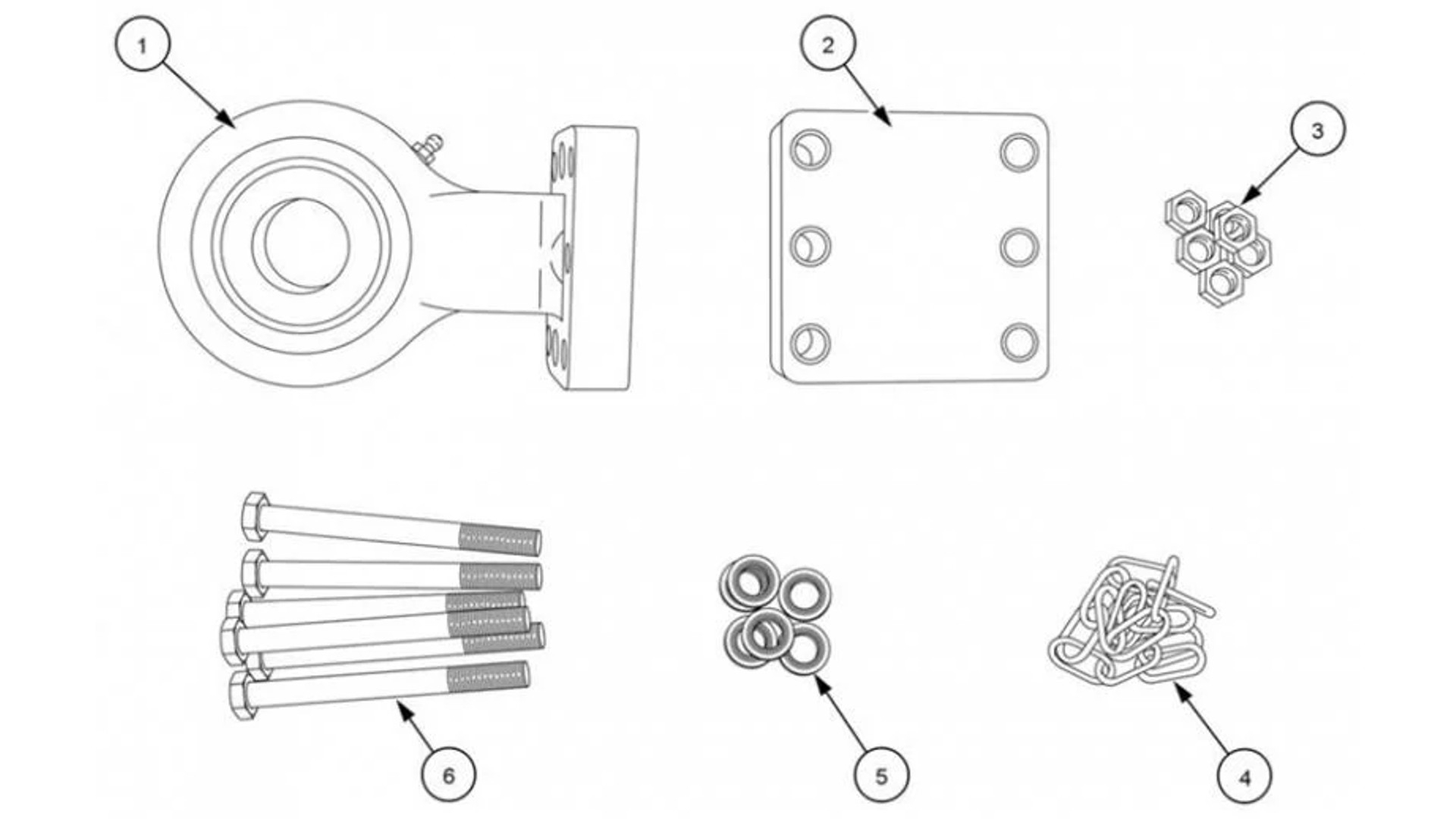 1
2
3
6
5
4