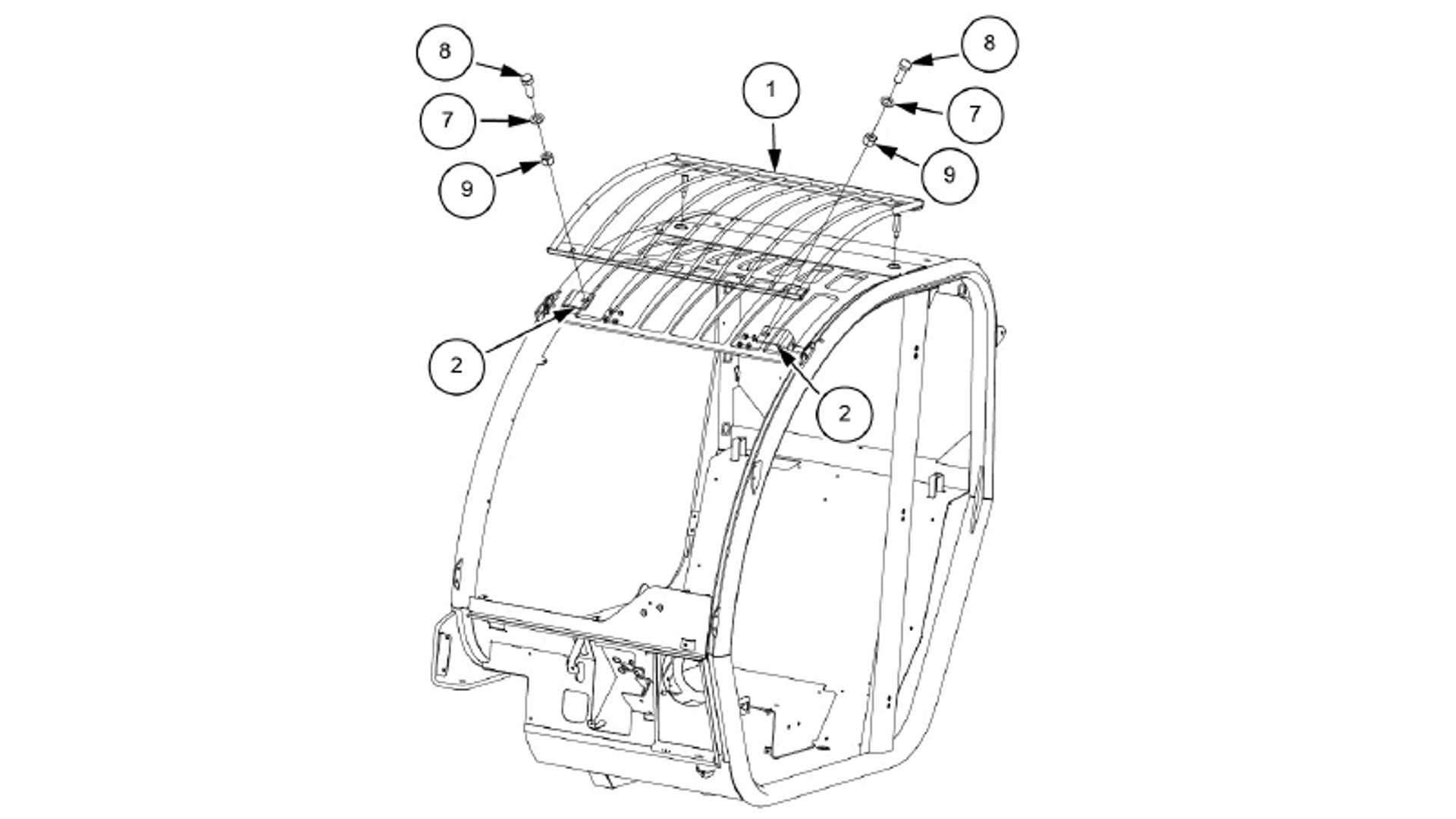 8
7
9
1
8
7
9
2
2